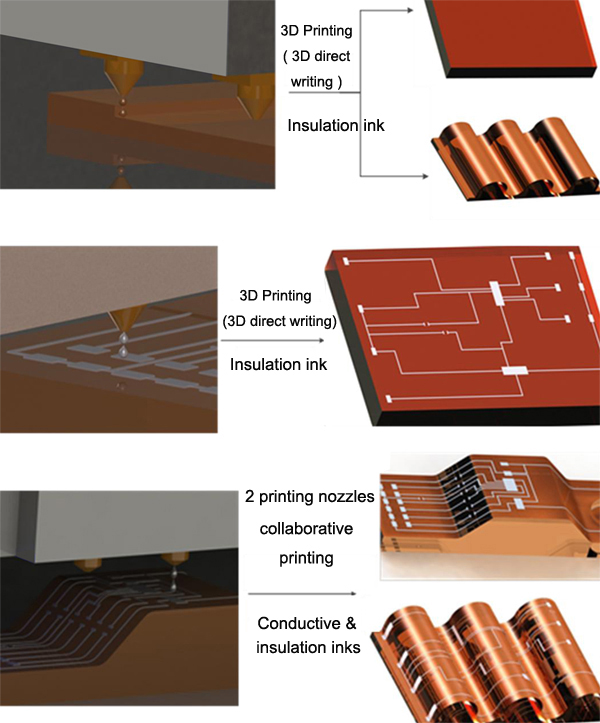 3D Printing
( 3D direct writing )

Insulation ink

3D Printing
(3D direct writing)

Insulation ink

2 printing nozzles
collaborative
printing

Conductive &
insulation inks